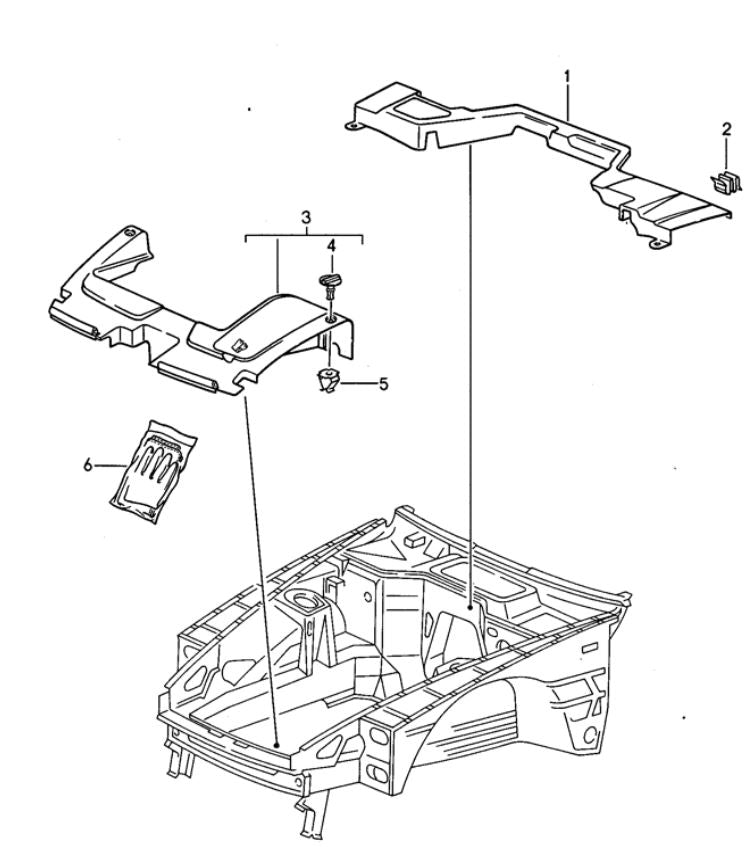 1
2
3
4
5
6