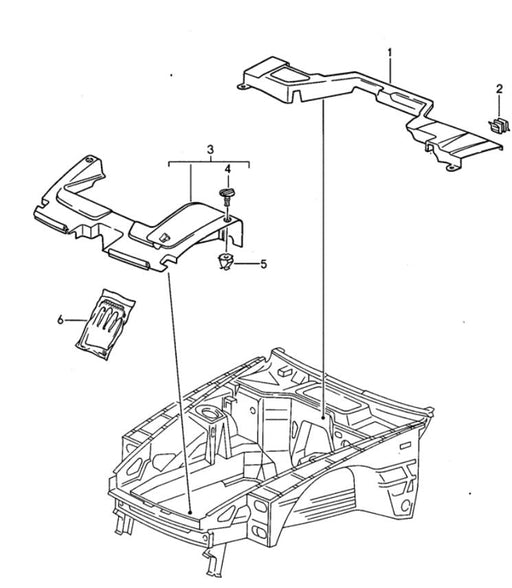 1
2
3
4
5
6